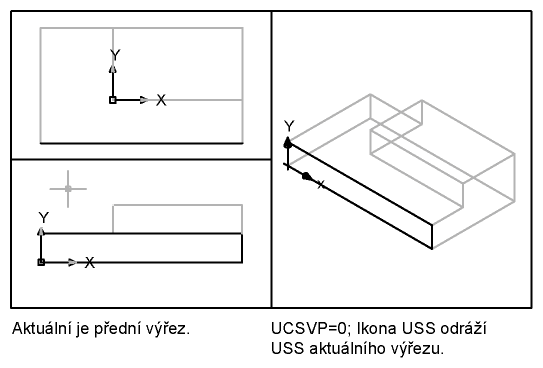 Y
X
Y
X
Y
X

Aktuální je přední výřez.

UCSVP=0; Ikona USS odráží USS aktuálního výřezu.