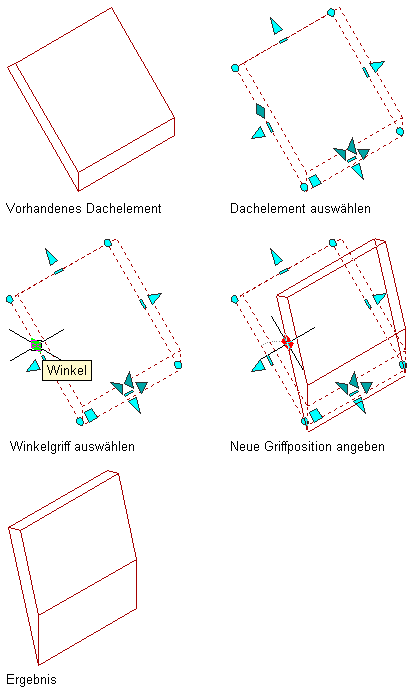 Vorhandenes Dachelement

Dachelement auswählen

Winkel

Winkelgriff auswählen

Neue Griffposition angeben

Ergebnis