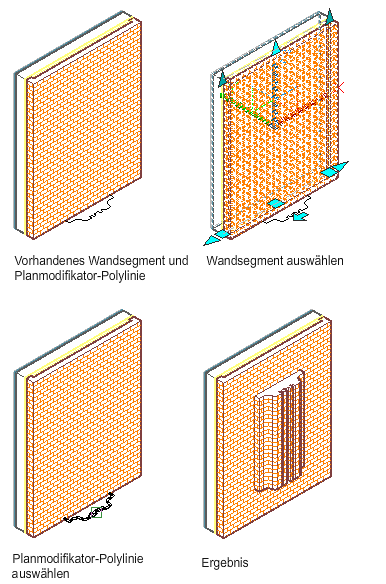 Vorhandenes Wandsegment und Planmodifikator-Polylinie

Wandsegment auswählen

Planmodifikator-Polylinie auswählen

Ergebnis