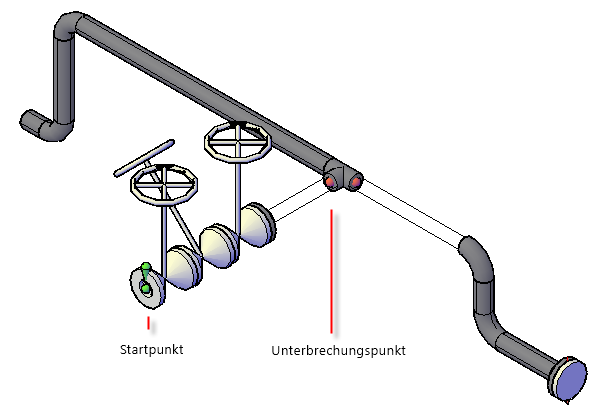 Startpunkt

Unterbrechungspunkt