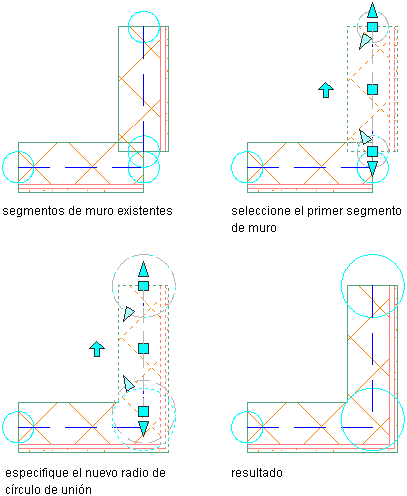 segmentos de muro existentes

seleccione el primer segmento de muro

especifique el nuevo radio de círculo de unión

resultado