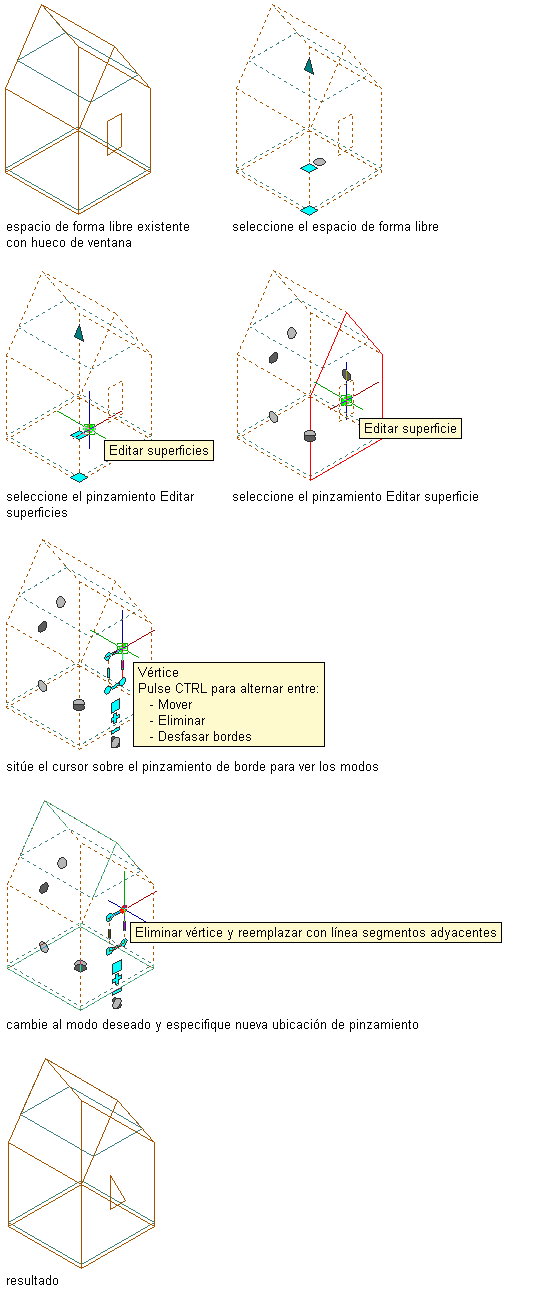 espacio de forma libre existente con hueco de ventana

seleccione el espacio de forma libre

Editar superficies

seleccione el pinzamiento Editar superficies

Editar superficie

seleccione el pinzamiento Editar superficie

Vértice
Pulse CTRL para alternar entre:
- Mover
- Eliminar
- Desfasar bordes

sitúe el cursor sobre el pinzamiento de borde para ver los modos

Eliminar vértice y reemplazar con línea segmentos adyacentes

cambie al modo deseado y especifique nueva ubicación de pinzamiento

resultado