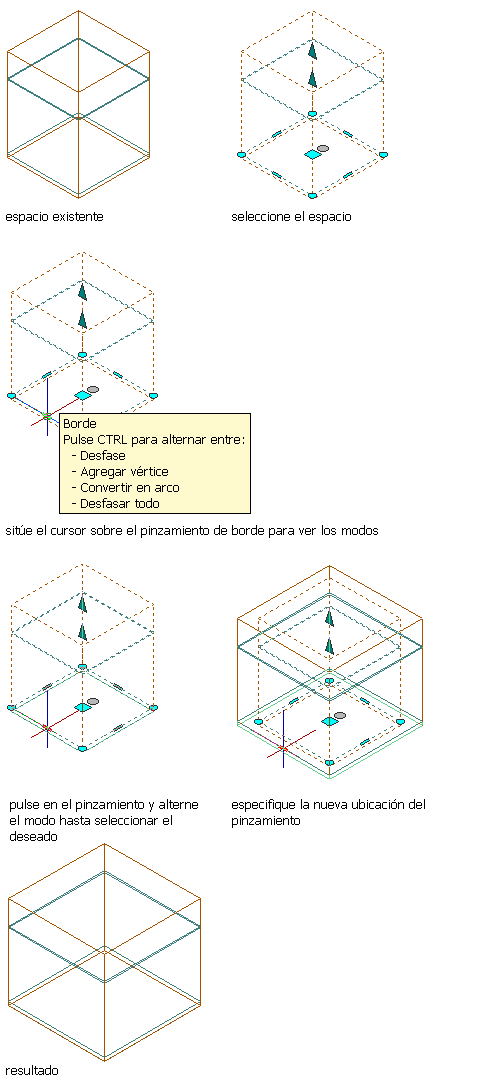 espacio existente

seleccione el espacio

Borde
Pulse CTRL para alternar entre:
- Desfase
- Agregar vértice
- Convertir en arco
- Desfasar todo

sitúe el cursor sobre el pinzamiento de borde para ver los modos

pulse en el pinzamiento y alterne el modo hasta seleccionar el deseado

especifique la nueva ubicación del pinzamiento

resultado