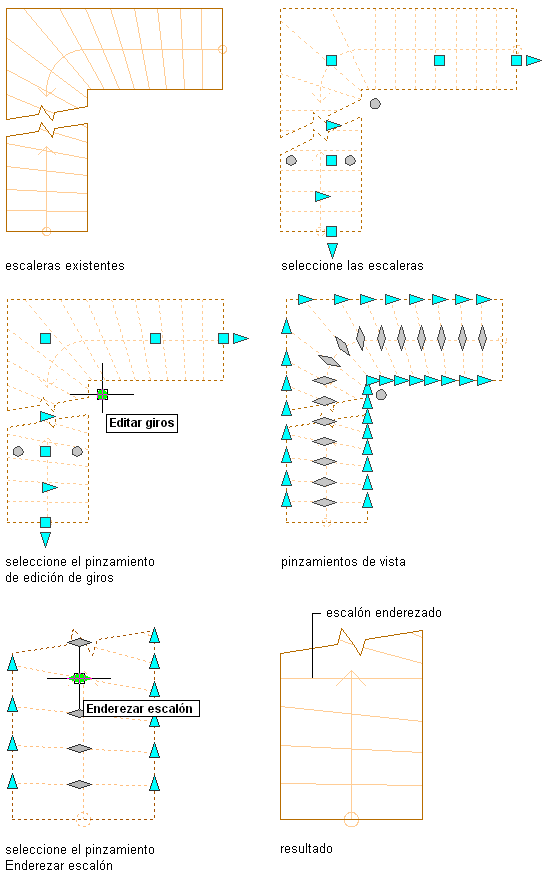 escaleras existentes

seleccione las escaleras

Editar giros

seleccione el pinzamiento de edición de giros

pinzamientos de vista

Enderezar escalón

seleccione el pinzamiento Enderezar escalón

escalón enderezado

resultado