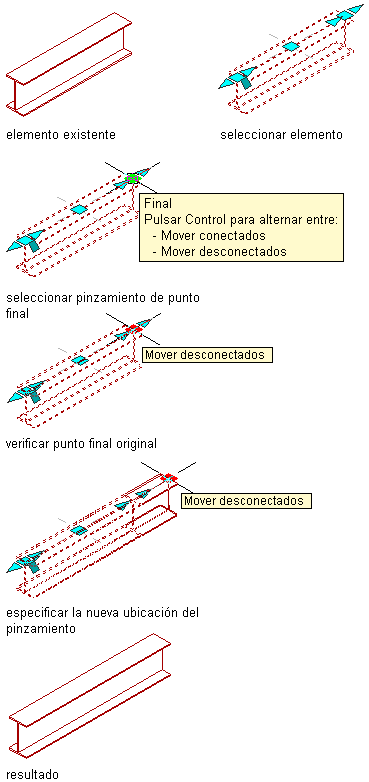 elemento existente

seleccionar elemento

Final
Pulsar Control para alternar entre:
- Mover conectados
- Mover desconectados

seleccionar pinzamiento de punto final

Mover desconectados

verificar punto final original

Mover desconectados

especificar la nueva ubicación del pinzamiento

resultado