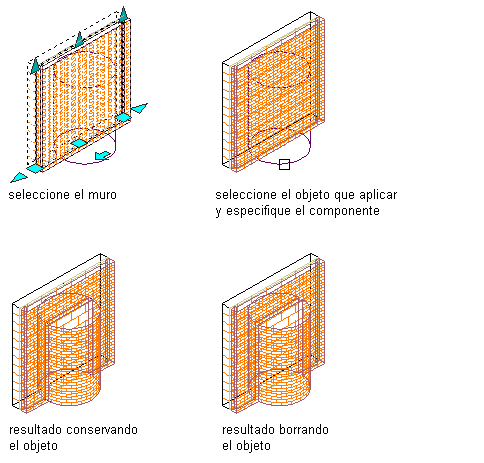 seleccione el muro

seleccione el objeto que aplicar y especifique el componente

resultado conservando el objeto

resultado borrando el objeto