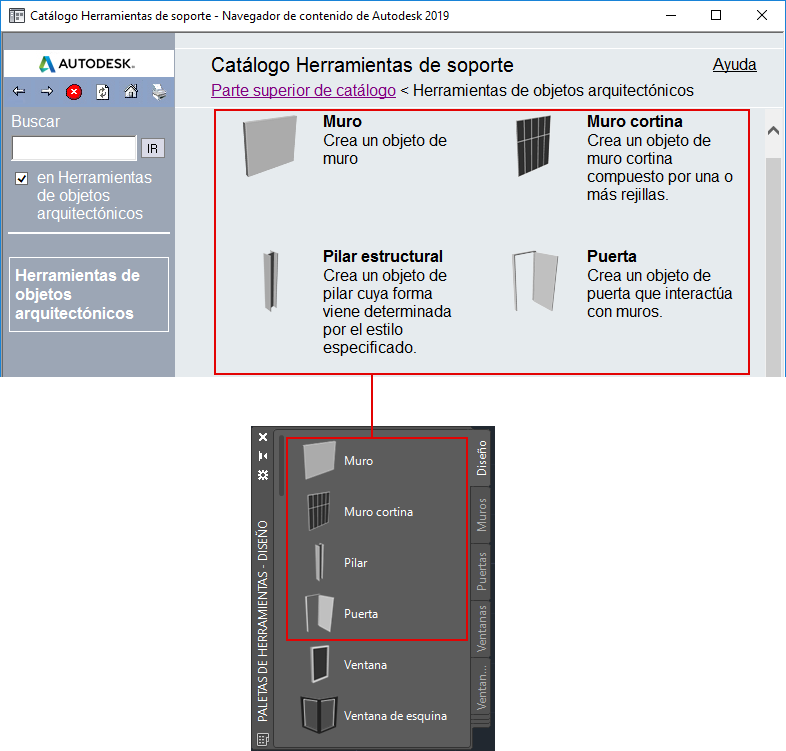 Catálogo Herramientas de soporte - Navegador de contenido de Autodesk 2019

AUTODESK.

Buscar

IR

en Herramientas de objetos arquitectónicos

Herramientas de objetos arquitectónicos

Catálogo Herramientas de soporte

Ayuda

Parte superior de catálogo < Herramientas de objetos arquitectónicos

**Muro**
Crea un objeto de muro

**Muro cortina**
Crea un objeto de muro cortina compuesto por una o más rejillas.

**Pilar estructural**
Crea un objeto de pilar cuya forma viene determinada por el estilo especificado.

**Puerta**
Crea un objeto de puerta que interactúa con muros.

PALETAS DE HERRAMIENTAS - DISEÑO

Muro

Muro cortina

Pilar

Puerta

Ventana

Ventana de esquina

Diseño

Muros

Puertas

Ventanas

Ventan...