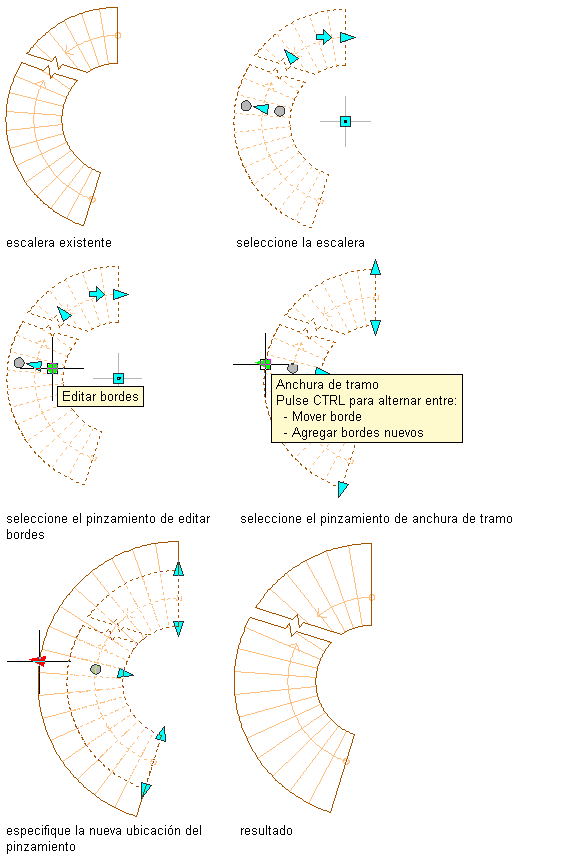 escalera existente

seleccione la escalera

Editar bordes

Anchura de tramo
Pulse CTRL para alternar entre:
- Mover borde
- Agregar bordes nuevos

seleccione el pinzamiento de editar bordes

seleccione el pinzamiento de anchura de tramo

especifique la nueva ubicación del pinzamiento

resultado