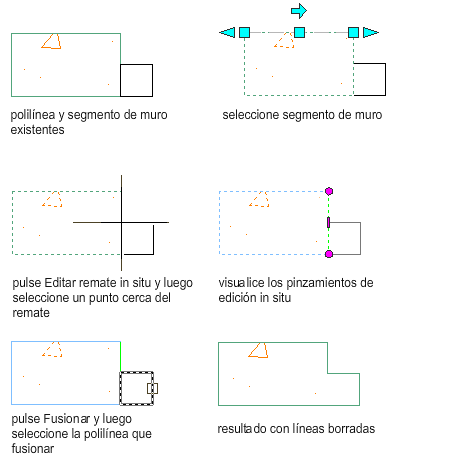 polilínea y segmento de muro existentes

seleccione segmento de muro

pulse Editar remate in situ y luego seleccione un punto cerca del remate

visualice los pinzamientos de edición in situ

pulse Fusionar y luego seleccione la polilínea que fusionar

resultado con líneas borradas