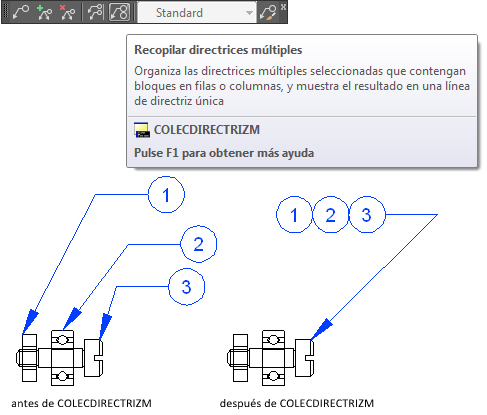 Standard

Recopilar directrices múltiples

Organiza las directrices múltiples seleccionadas que contengan bloques en filas o columnas, y muestra el resultado en una línea de directriz única

COLECDIRECTRIZM

Pulse F1 para obtener más ayuda

1

2

3

1 2 3

antes de COLECDIRECTRIZM

después de COLECDIRECTRIZM