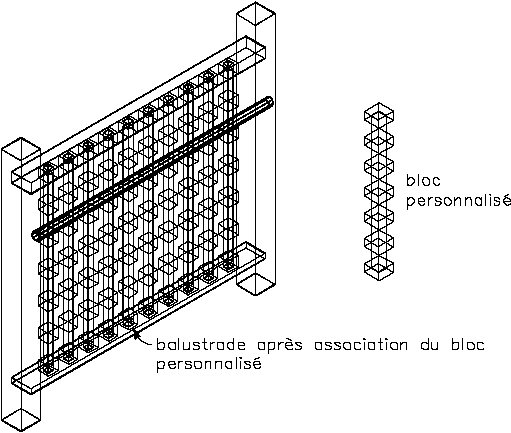 bloc personnalisé

balustrade après association du bloc personnalisé