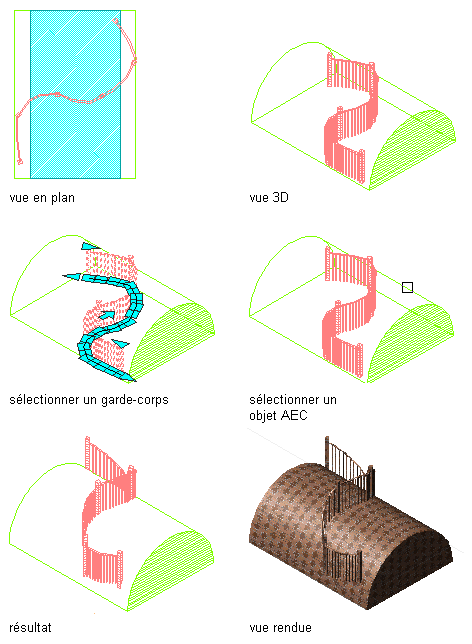 vue en plan

vue 3D

sélectionner un garde-corps

sélectionner un objet AEC

résultat

vue rendue