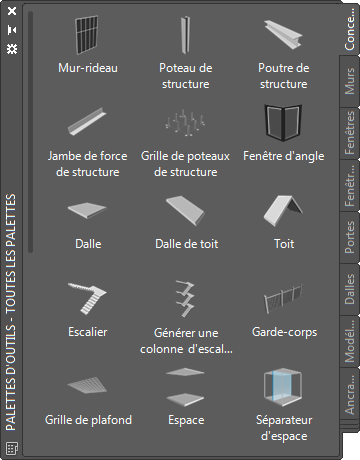 PALETTES D'OUTILS - TOUTES LES PALETTES

Mur-rideau
Poteau de structure
Poutre de structure
Jambe de force de structure
Grille de poteaux de structure
Fenêtre d'angle
Dalle
Dalle de toit
Toit
Escalier
Générer une colonne d'escal...
Garde-corps
Grille de plafond
Espace
Séparateur d'espace

Conce...
Murs
Fenêtres
Fenêtr...
Portes
Dalles
Modél...
Ancra...