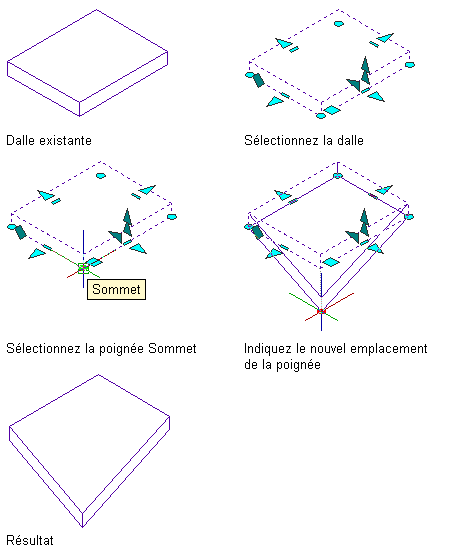 Dalle existante

Sélectionnez la dalle

Sommet

Sélectionnez la poignée Sommet

Indiquez le nouvel emplacement de la poignée

Résultat