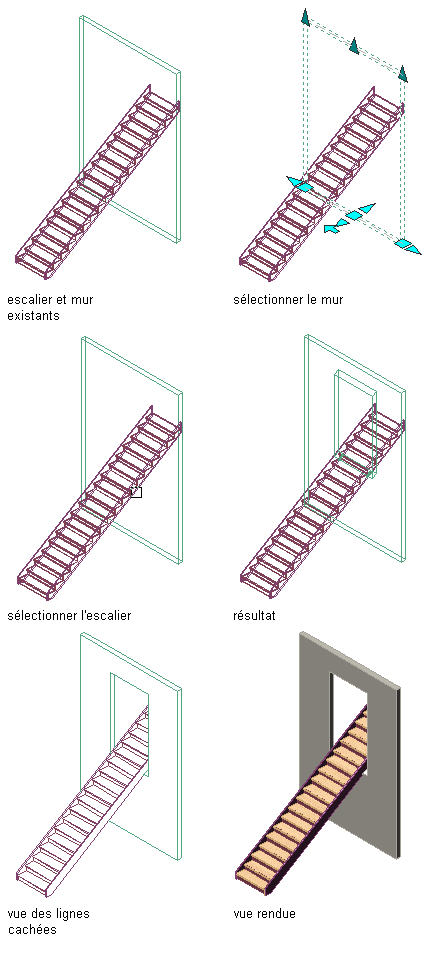 escalier et mur existants

sélectionner le mur

sélectionner l'escalier

résultat

vue des lignes cachées

vue rendue