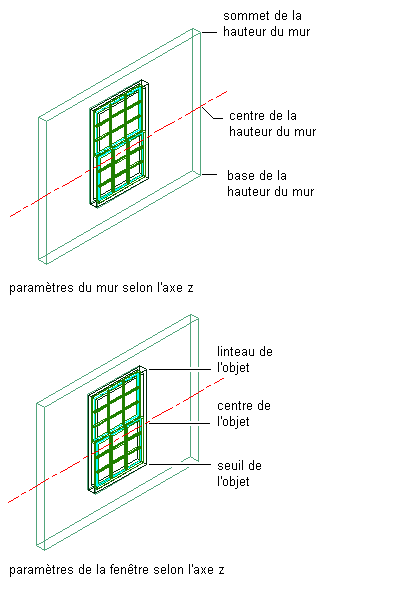 sommet de la hauteur du mur

centre de la hauteur du mur

base de la hauteur du mur

paramètres du mur selon l'axe z

linteau de l'objet

centre de l'objet

seuil de l'objet

paramètres de la fenêtre selon l'axe z