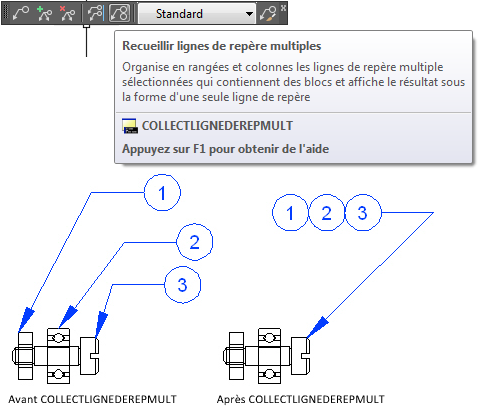 Standard

Recueillir lignes de repère multiples

Organise en rangées et colonnes les lignes de repère multiple sélectionnées qui contiennent des blocs et affiche le résultat sous la forme d'une seule ligne de repère

COLLECTLIGNEDEREPMULT

Appuyez sur F1 pour obtenir de l'aide

1

2

3

1 2 3

Avant COLLECTLIGNEDEREPMULT

Après COLLECTLIGNEDEREPMULT