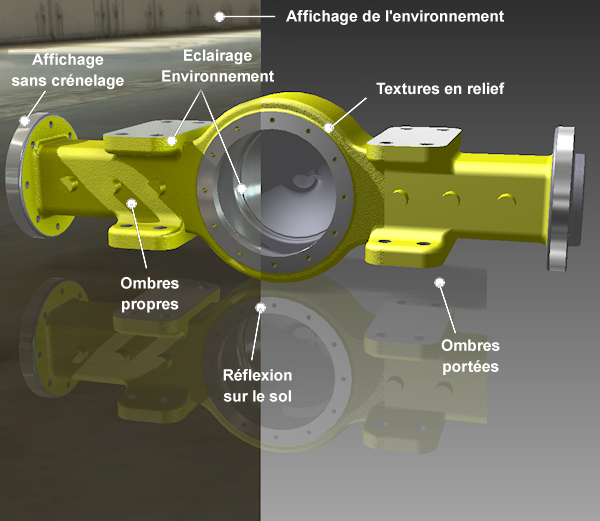 Affichage de l'environnement

Affichage sans crénelage

Eclairage Environnement

Textures en relief

Ombres propres

Réflexion sur le sol

Ombres portées