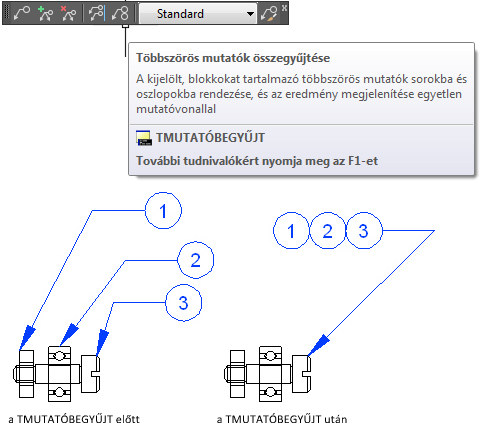 Standard

Többszörös mutatók összegyűjtése

A kijelölt, blokkokat tartalmazó többszörös mutatók sorokba és oszlopokba rendezése, és az eredmény megjelenítése egyetlen mutatóvonallal

TMUTATÓBEGYŰJT

További tudnivalókért nyomja meg az F1-et

1

2

3

1 2 3

a TMUTATÓBEGYŰJT előtt

a TMUTATÓBEGYŰJT után