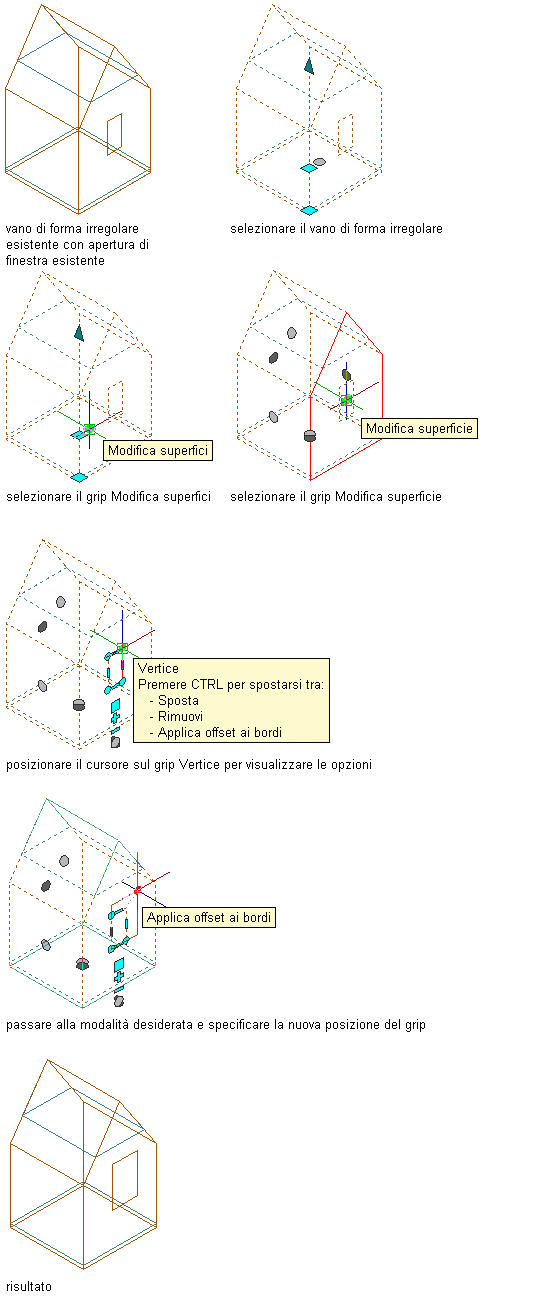 vano di forma irregolare esistente con apertura di finestra esistente

selezionare il vano di forma irregolare

Modifica superfici

selezionare il grip Modifica superfici

Modifica superficie

selezionare il grip Modifica superficie

Vertice
Premere CTRL per spostarsi tra:
- Sposta
- Rimuovi
- Applica offset ai bordi

posizionare il cursore sul grip Vertice per visualizzare le opzioni

Applica offset ai bordi

passare alla modalità desiderata e specificare la nuova posizione del grip

risultato