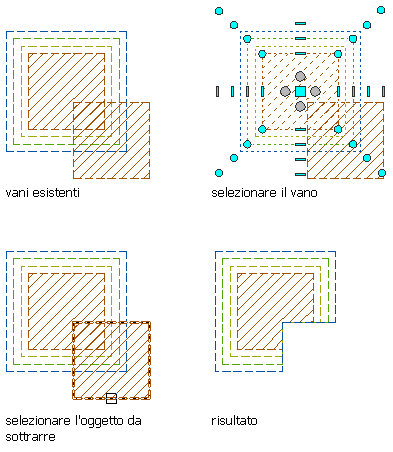 vani esistenti

selezionare il vano

selezionare l'oggetto da sottrarre

risultato