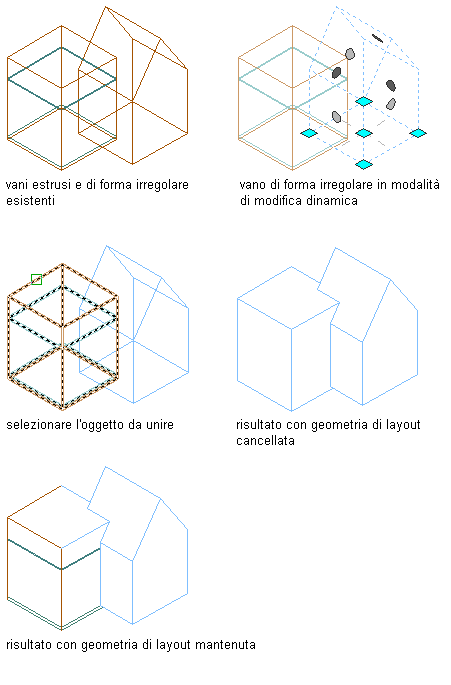 vani estrusi e di forma irregolare esistenti

vano di forma irregolare in modalità di modifica dinamica

selezionare l'oggetto da unire

risultato con geometria di layout cancellata

risultato con geometria di layout mantenuta