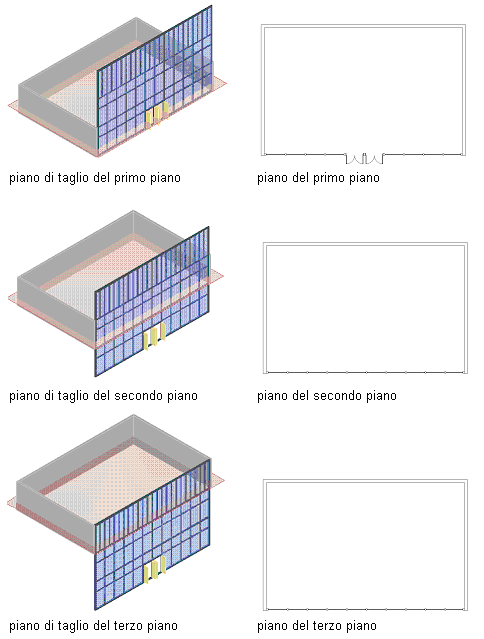 piano di taglio del primo piano

piano del primo piano

piano di taglio del secondo piano

piano del secondo piano

piano di taglio del terzo piano

piano del terzo piano