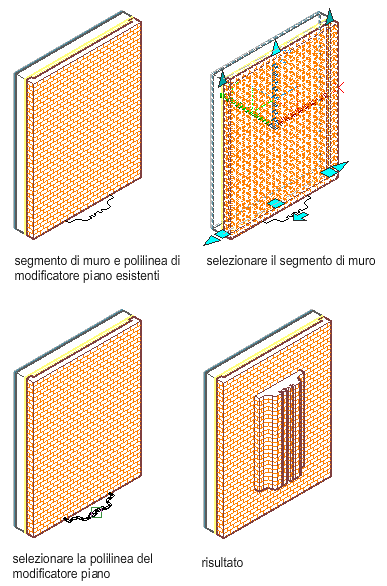 segmento di muro e polilinea di modificatore piano esistenti

selezionare il segmento di muro

selezionare la polilinea del modificatore piano

risultato