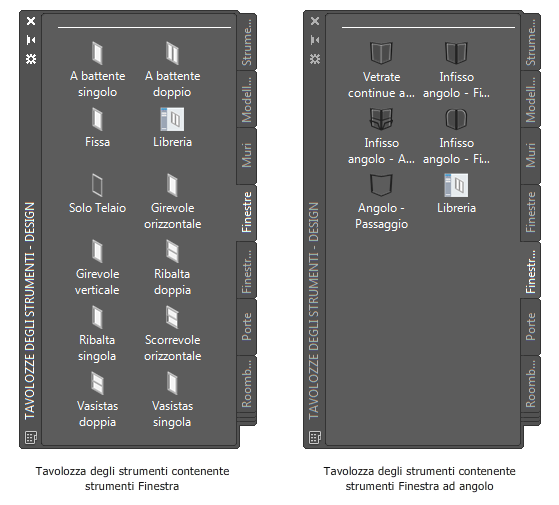 TAVOLOZZE DEGLI STRUMENTI - DESIGN

A battente singolo
A battente doppio
Fissa
Libreria
Solo Telaio
Girevole orizzontale
Girevole verticale
Ribalta doppia
Ribalta singola
Scorrevole orizzontale
Vasistas doppia
Vasistas singola

Strume...
Modell...
Muri
Finestre
Finestr...
Porte
Roomb...

Tavolozza degli strumenti contenente strumenti Finestra

TAVOLOZZE DEGLI STRUMENTI - DESIGN

Vetrate continue a...
Infisso angolo - Fi...
Infisso angolo - A...
Infisso angolo - Fi...
Angolo - Passaggio
Libreria

Strume...
Modell...
Muri
Finestre
Finestr...
Porte
Roomb...

Tavolozza degli strumenti contenente strumenti Finestra ad angolo