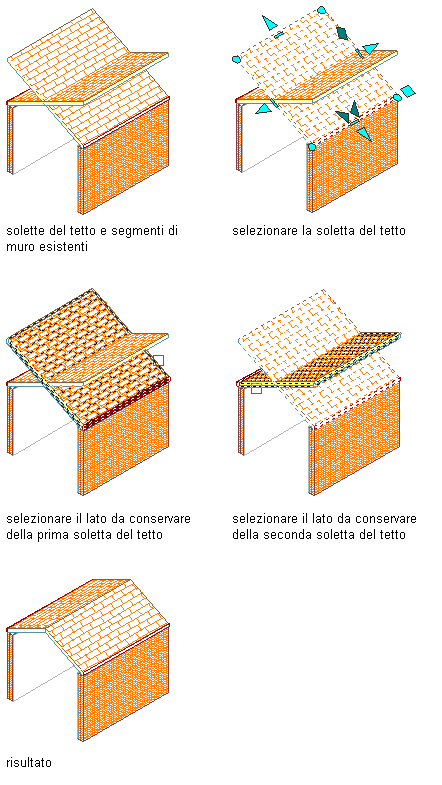 solette del tetto e segmenti di muro esistenti

selezionare la soletta del tetto

selezionare il lato da conservare della prima soletta del tetto

selezionare il lato da conservare della seconda soletta del tetto

risultato