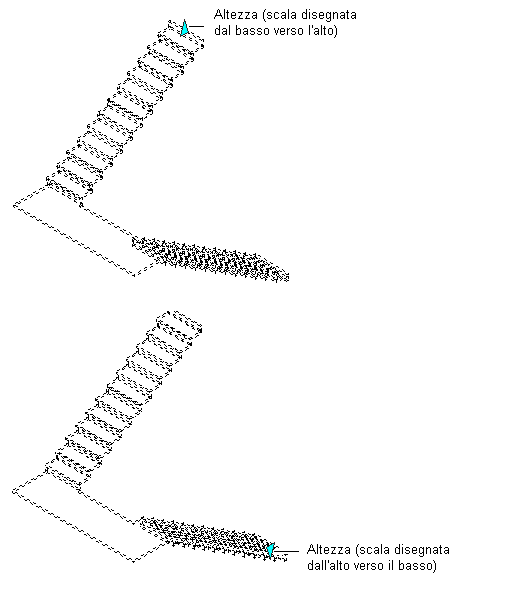 Altezza (scala disegnata dal basso verso l'alto)

Altezza (scala disegnata dall'alto verso il basso)