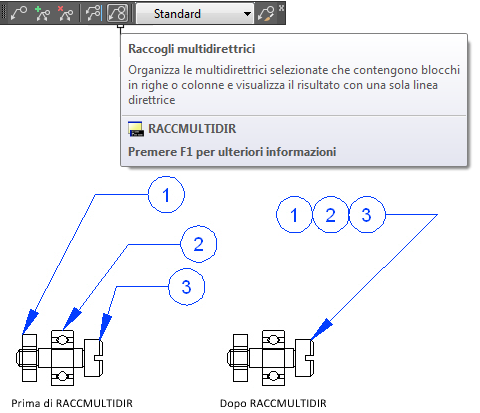 Standard

Raccogli multidirettrici

Organizza le multidirettrici selezionate che contengono blocchi in righe o colonne e visualizza il risultato con una sola linea direttrice

RACCMULTIDIR

Premere F1 per ulteriori informazioni

1

2

3

1 2 3

Prima di RACCMULTIDIR

Dopo RACCMULTIDIR