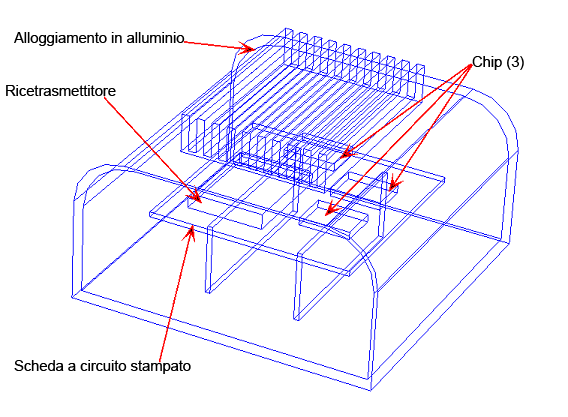 Alloggiamento in alluminio

Chip (3)

Ricetrasmettitore

Scheda a circuito stampato