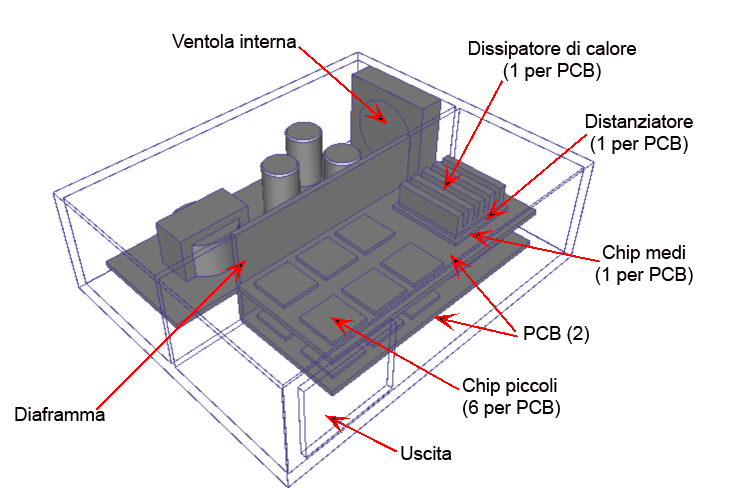 Ventola interna

Dissipatore di calore
(1 per PCB)

Distanziatore
(1 per PCB)

Chip medi
(1 per PCB)

PCB (2)

Chip piccoli
(6 per PCB)

Diaframma

Uscita