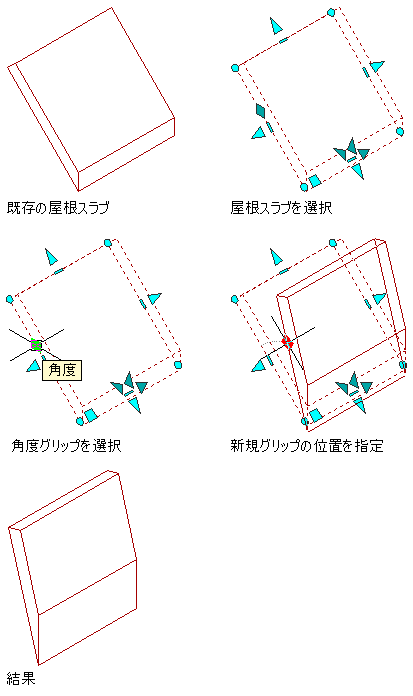 既存の屋根スラブ

屋根スラブを選択

角度

角度グリップを選択

新規グリップの位置を指定

結果