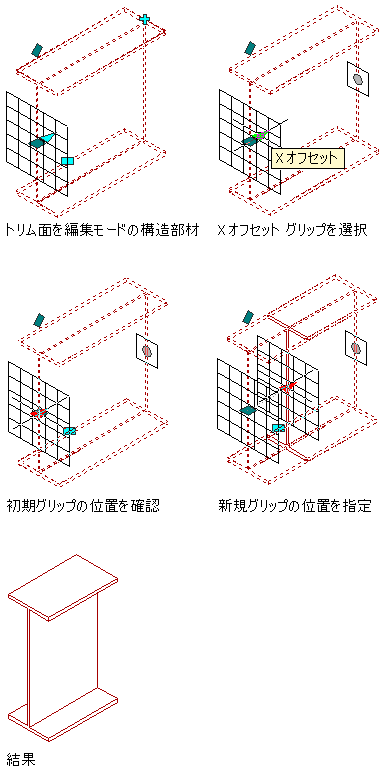 X オフセット

トリム面を編集モードの構造部材

X オフセット グリップを選択

初期グリップの位置を確認

新規グリップの位置を指定

結果