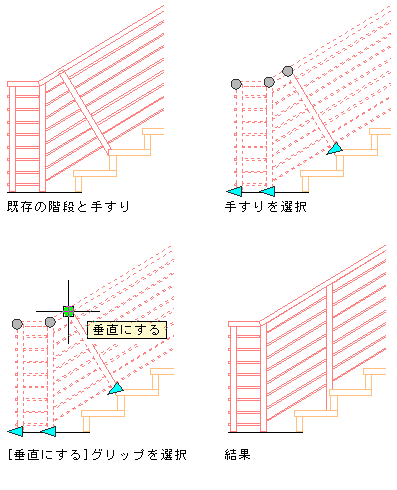 既存の階段と手すり

手すりを選択

垂直にする

[垂直にする]グリップを選択

結果