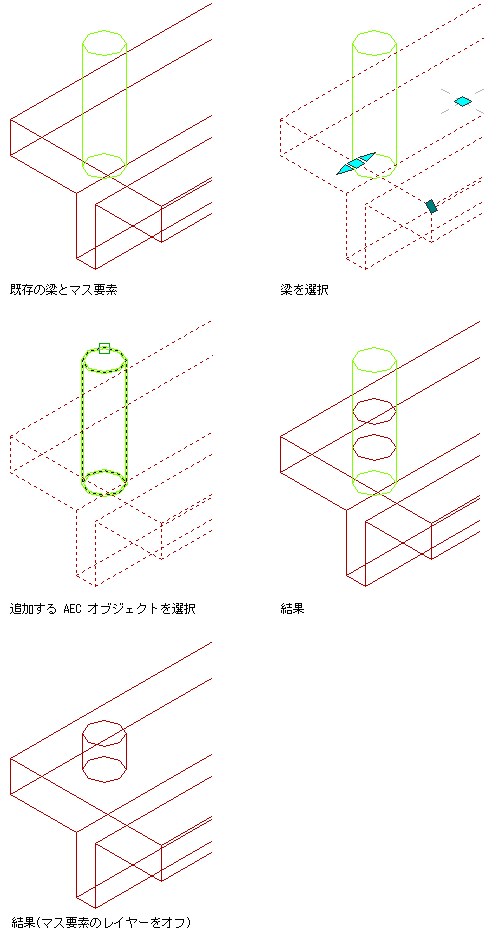 既存の梁とマス要素

梁を選択

追加する AEC オブジェクトを選択

結果

結果(マス要素のレイヤーをオフ)