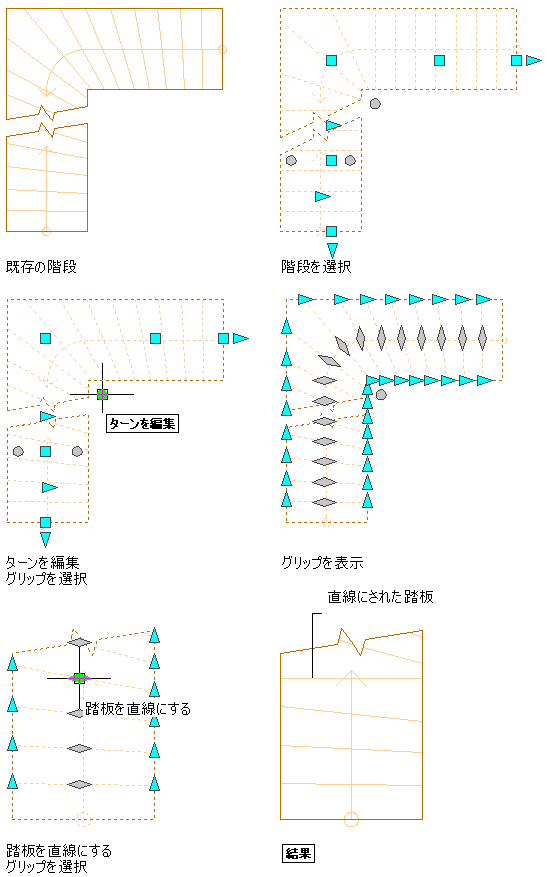 既存の階段

階段を選択

ターンを編集

ターンを編集
グリップを選択

グリップを表示

直線にされた踏板

踏板を直線にする

踏板を直線にする
グリップを選択

結果