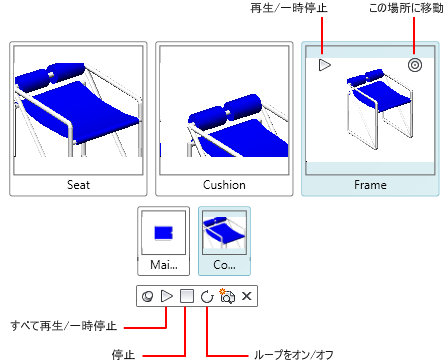 再生/一時停止

この場所に移動

Seat

Cushion

Frame

Mai...

Co...

すべて再生/一時停止

停止

ループをオン/オフ