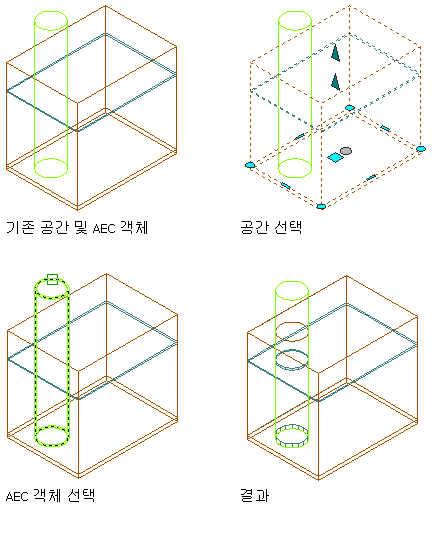 기존 공간 및 AEC 객체

공간 선택

AEC 객체 선택

결과