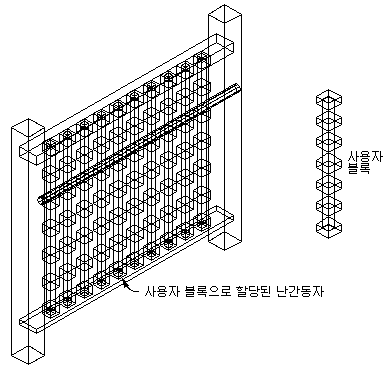 사용자
블록

사용자 블록으로 할당된 난간동자