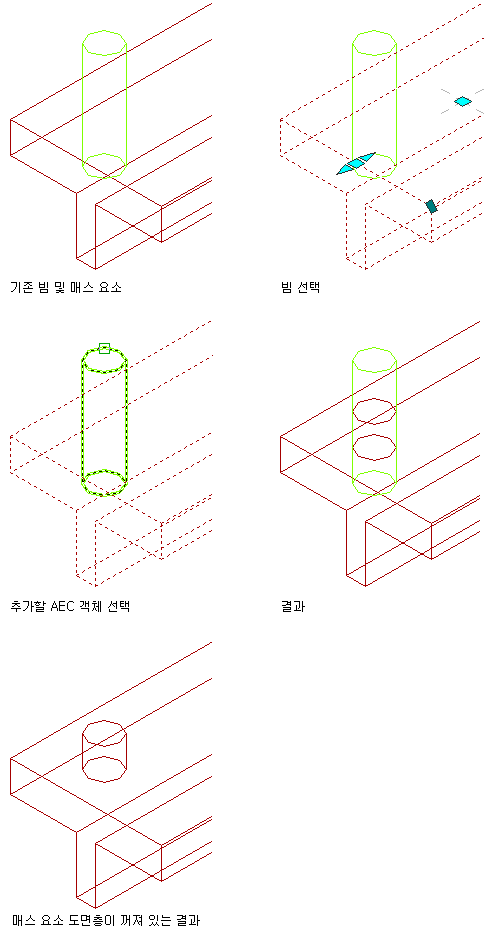 기존 빔 및 매스 요소

빔 선택

추가할 AEC 객체 선택

결과

매스 요소 도면층이 꺼져 있는 결과