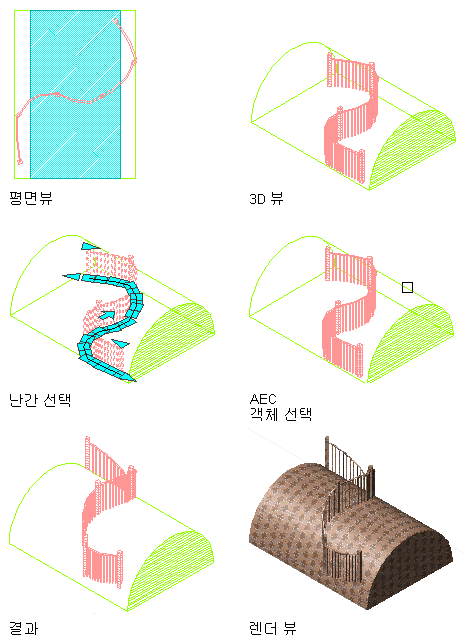 평면뷰

3D 뷰

난간 선택

AEC
객체 선택

결과

렌더 뷰