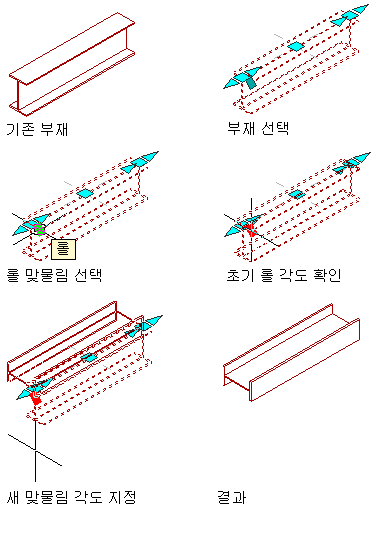 기존 부재

부재 선택

롤

롤 맞물림 선택

초기 롤 각도 확인

새 맞물림 각도 지정

결과