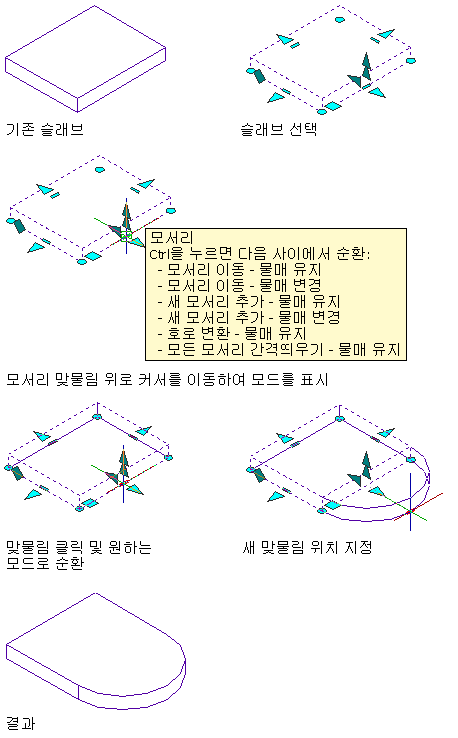 기존 슬래브

슬래브 선택

모서리
Ctrl을 누르면 다음 사이에서 순환:
- 모서리 이동 - 물매 유지
- 모서리 이동 - 물매 변경
- 새 모서리 추가 - 물매 유지
- 새 모서리 추가 - 물매 변경
- 호로 변환 - 물매 유지
- 모든 모서리 간격띄우기 - 물매 유지

모서리 맞물림 위로 커서를 이동하여 모드를 표시

맞물림 클릭 및 원하는 모드로 순환

새 맞물림 위치 지정

결과