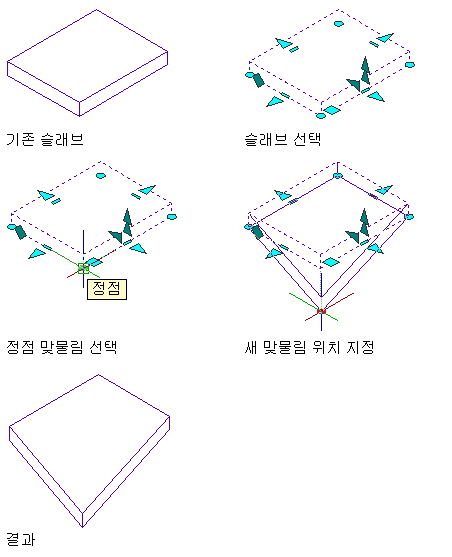 기존 슬래브

슬래브 선택

정점

정점 맞물림 선택

새 맞물림 위치 지정

결과