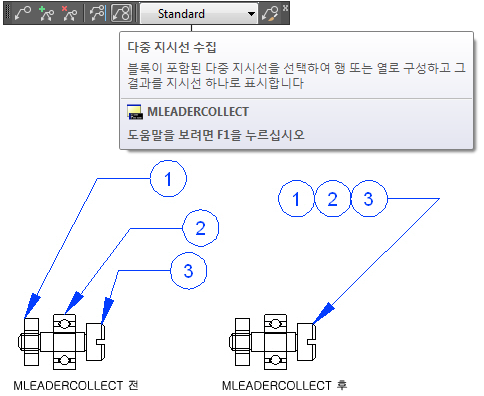 Standard

다중 지시선 수집

블록이 포함된 다중 지시선을 선택하여 행 또는 열로 구성하고 그 결과를 지시선 하나로 표시합니다

MLEADERCOLLECT

도움말을 보려면 F1을 누르십시오

1
2
3

1 2 3

MLEADERCOLLECT 전

MLEADERCOLLECT 후