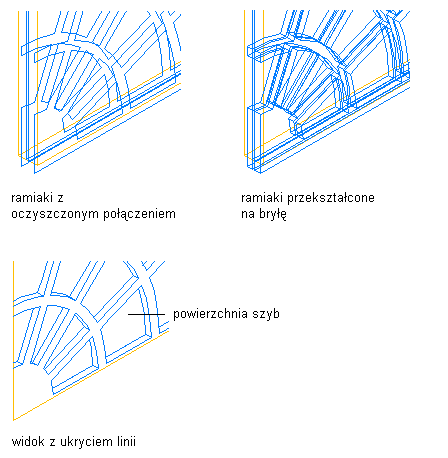 ramiaki z oczyszczonym połączeniem

ramiaki przekształcone na bryłę

powierzchnia szyb

widok z ukryciem linii