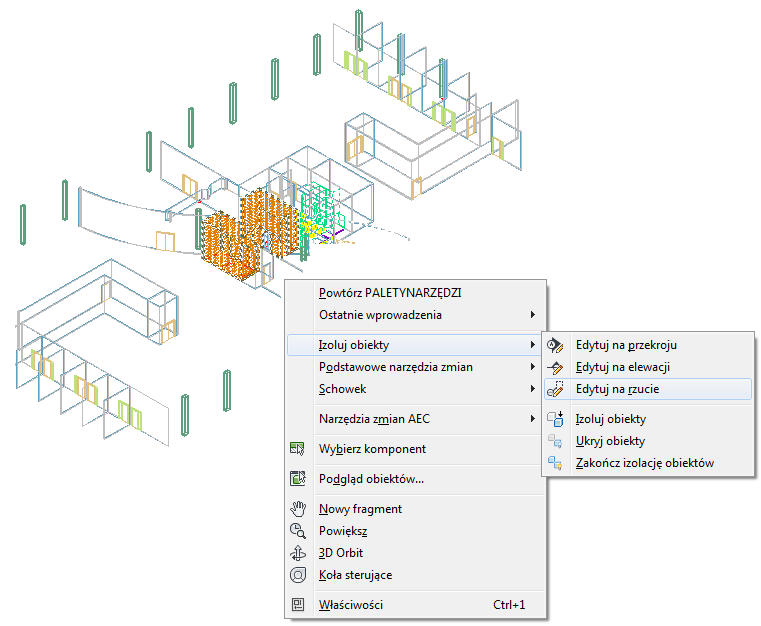 Powtórz PALETYNARZĘDZI
Ostatnie wprowadzenia
Izoluj obiekty
Podstawowe narzędzia zmian
Schowek
Narzędzia zmian AEC
Wybierz komponent
Podgląd obiektów...
Nowy fragment
Powiększ
3D Orbit
Koła sterujące
Właściwości Ctrl+1

Edytuj na przekroju
Edytuj na elewacji
Edytuj na rzucie
Izoluj obiekty
Ukryj obiekty
Zakończ izolację obiektów